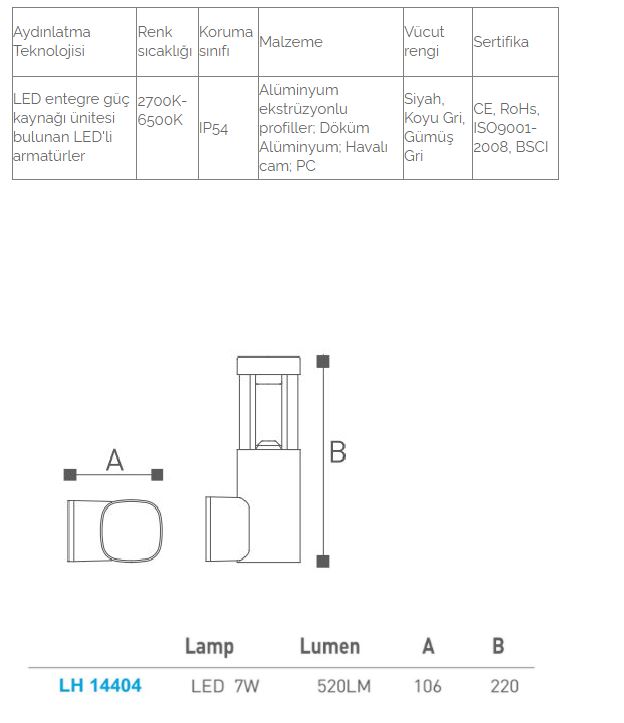 | Aydınlatma Teknolojisi | Renk sıcaklığı | Koruma sınıfı | Malzeme | Vücut rengi | Sertifika |
|---|---|---|---|---|---|
| LED entegre güç kaynağı ünitesi bulunan LED'li armatürler | 2700K-6500K | IP54 | Alüminyum ekstrüzyonlu profiller; Döküm Alüminyum; Havalı cam; PC | Siyah, Koyu Gri, Gümüş Gri | CE, RoHs, ISO9001-2008, BSCI |

A

B

| | Lamp | Lumen | A | B |
|---|---|---|---|---|
| LH 14404 | LED 7W | 520LM | 106 | 220 |